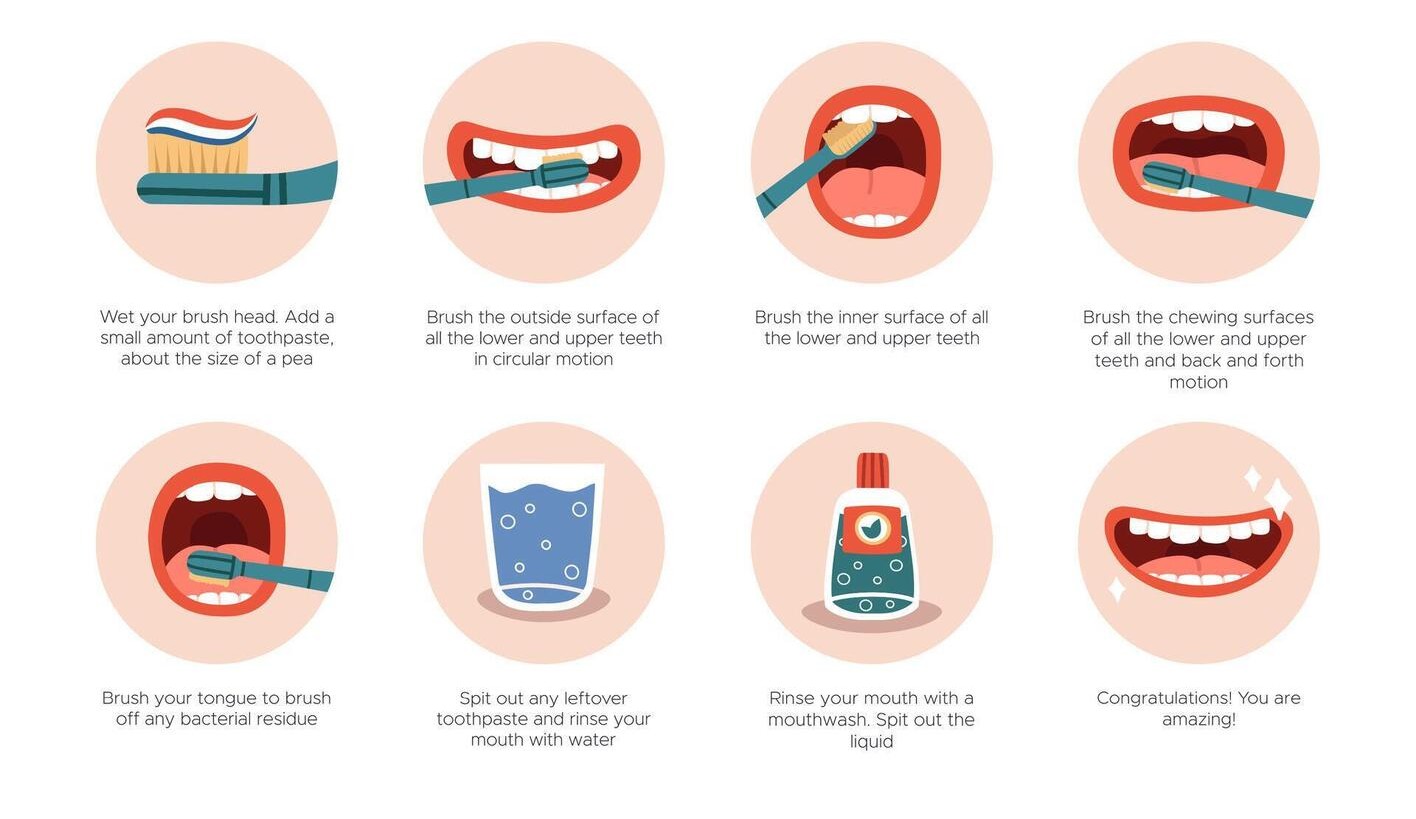 Wet your brush head. Add a small amount of toothpaste, about the size of a pea

Brush the outside surface of all the lower and upper teeth in circular motion

Brush the inner surface of all the lower and upper teeth

Brush the chewing surfaces of all the lower and upper teeth and back and forth motion

Brush your tongue to brush off any bacterial residue

Spit out any leftover toothpaste and rinse your mouth with water

Rinse your mouth with a mouthwash. Spit out the liquid

Congratulations! You are amazing!